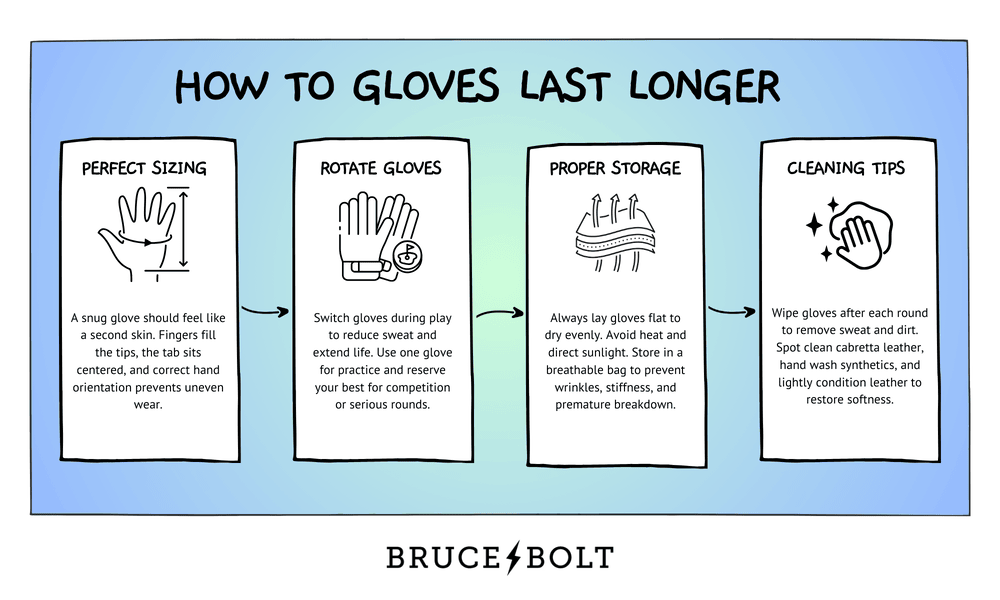 HOW TO GLOVES LAST LONGER

PERFECT SIZING

A snug glove should feel like a second skin. Fingers fill the tips, the tab sits centered, and correct hand orientation prevents uneven wear.

ROTATE GLOVES

Switch gloves during play to reduce sweat and extend life. Use one glove for practice and reserve your best for competition or serious rounds.

PROPER STORAGE

Always lay gloves flat to dry evenly. Avoid heat and direct sunlight. Store in a breathable bag to prevent wrinkles, stiffness, and premature breakdown.

CLEANING TIPS

Wipe gloves after each round to remove sweat and dirt. Spot clean cabretta leather, hand wash synthetics, and lightly condition leather to restore softness.

BRUCE BOLT